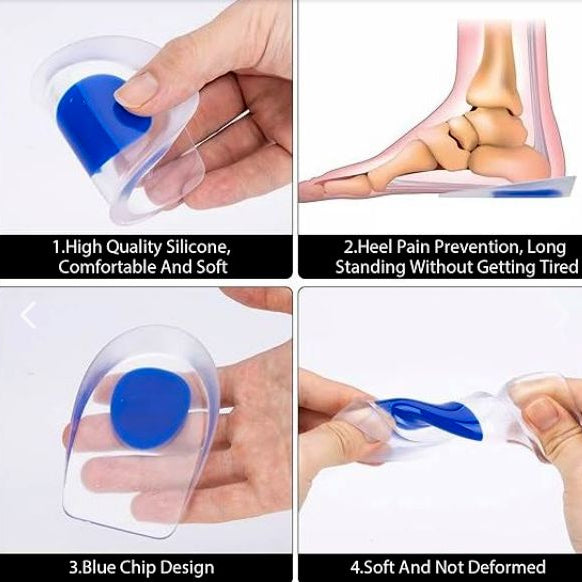 1.High Quality Silicone, Comfortable And Soft

2.Heel Pain Prevention, Long Standing Without Getting Tired

3.Blue Chip Design

4.Soft And Not Deformed