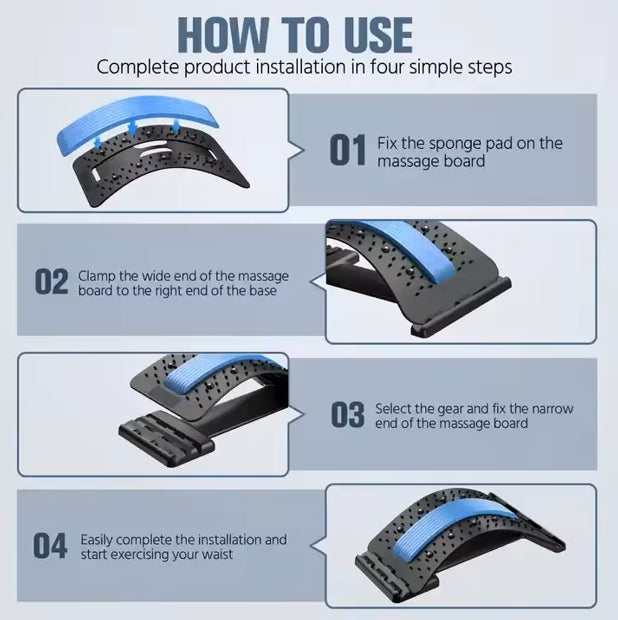 HOW TO USE
Complete product installation in four simple steps

01 Fix the sponge pad on the massage board

02 Clamp the wide end of the massage board to the right end of the base

03 Select the gear and fix the narrow end of the massage board

04 Easily complete the installation and start exercising your waist